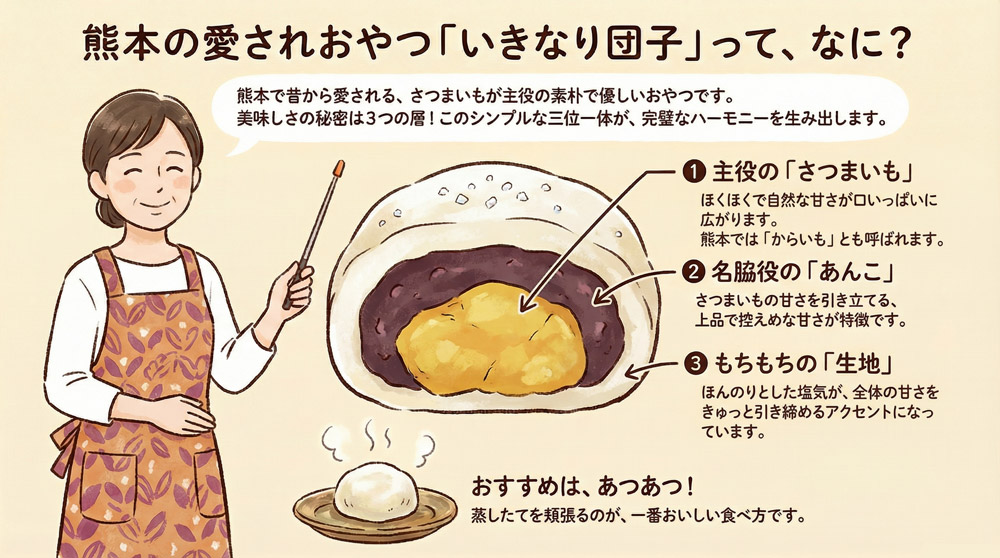 熊本の愛されおやつ「いきなり団子」って、なに？

熊本で昔から愛される、さつまいもが主役の素朴で優しいおやつです。
美味しさの秘密は3つの層！このシンプルな三位一体が、完璧なハーモニーを生み出します。

❶ 主役の「さつまいも」
ほくほくで自然な甘さが口いっぱいに広がります。
熊本では「からいも」とも呼ばれます。

❷ 名脇役の「あんこ」
さつまいもの甘さを引き立てる、上品で控えめな甘さが特徴です。

❸ もちもちの「生地」
ほんのりとした塩気が、全体の甘さをきゅっと引き締めるアクセントになっています。

おすすめは、あつあつ！
蒸したてを頬張るのが、一番おいしい食べ方です。